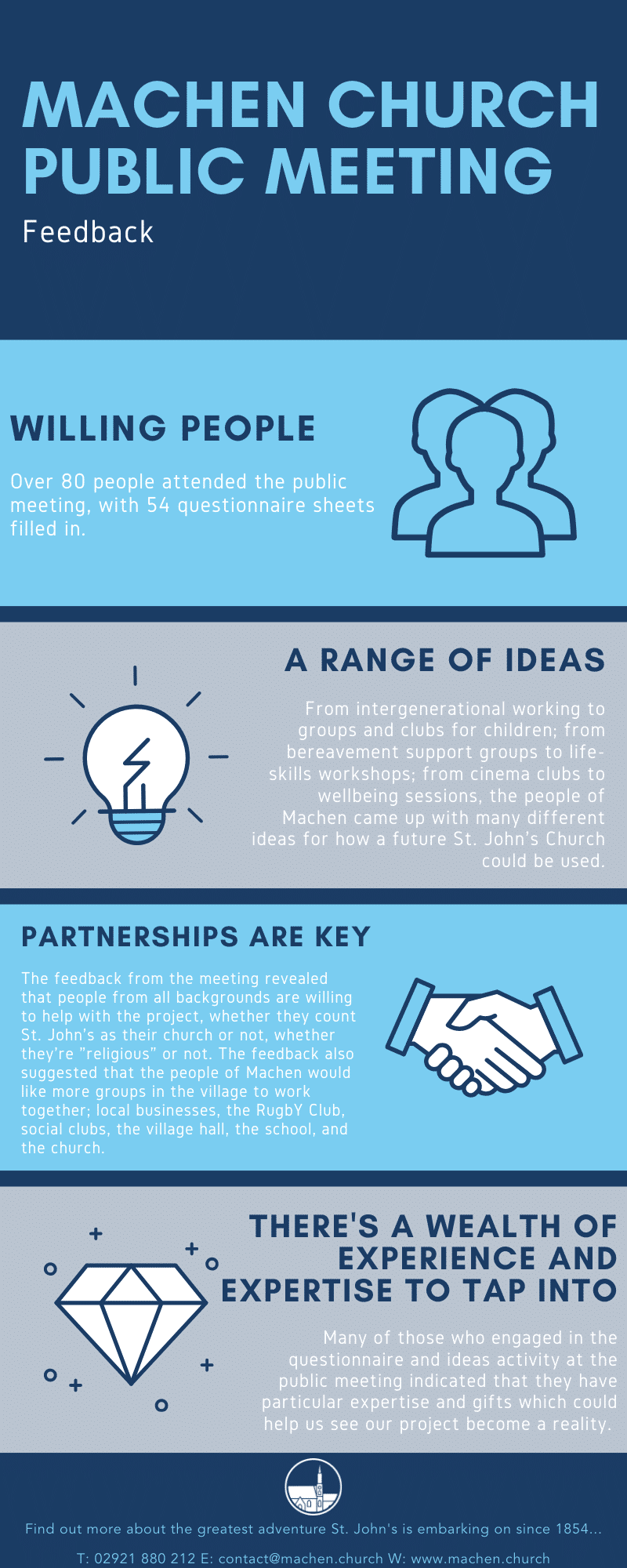 MACHEN CHURCH PUBLIC MEETING

Feedback

WILLING PEOPLE

Over 80 people attended the public meeting, with 54 questionnaire sheets filled in.

A RANGE OF IDEAS

From intergenerational working to groups and clubs for children; from bereavement support groups to life-skills workshops; from cinema clubs to wellbeing sessions, the people of Machen came up with many different ideas for how a future St. John's Church could be used.

PARTNERSHIPS ARE KEY

The feedback from the meeting revealed that people from all backgrounds are willing to help with the project, whether they count St. John's as their church or not, whether they're "religious" or not. The feedback also suggested that the people of Machen would like more groups in the village to work together; local businesses, the RugbY Club, social clubs, the village hall, the school, and the church.

THERE'S A WEALTH OF EXPERIENCE AND EXPERTISE TO TAP INTO

Many of those who engaged in the questionnaire and ideas activity at the public meeting indicated that they have particular expertise and gifts which could help us see our project become a reality.

Find out more about the greatest adventure St. John's is embarking on since 1854...

T: 02921 880 212 E: contact@machen.church W: www.machen.church